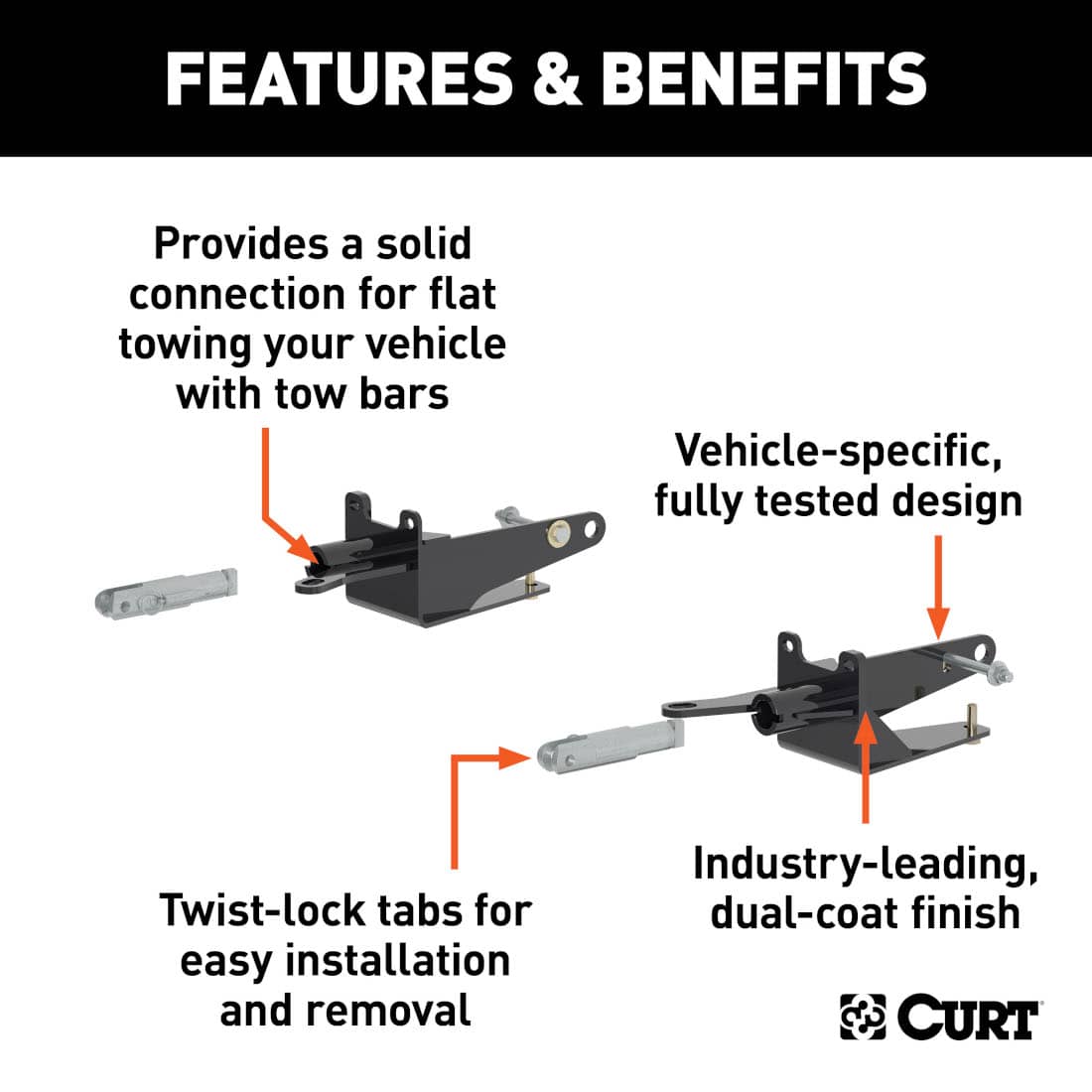 FEATURES & BENEFITS

Provides a solid connection for flat towing your vehicle with tow bars

Vehicle-specific, fully tested design

Twist-lock tabs for easy installation and removal

Industry-leading, dual-coat finish

CURT