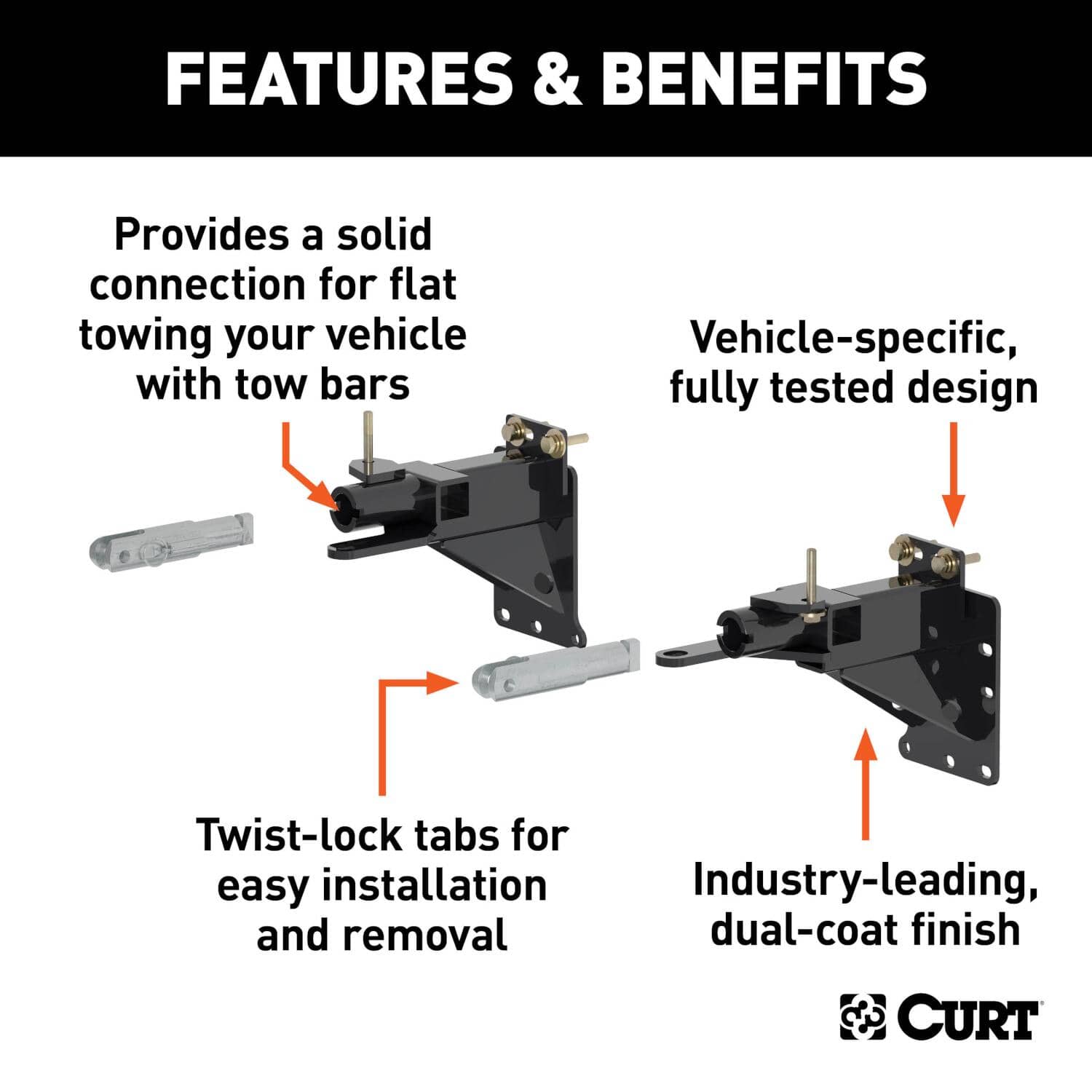 FEATURES & BENEFITS

Provides a solid connection for flat towing your vehicle with tow bars

Vehicle-specific, fully tested design

Twist-lock tabs for easy installation and removal

Industry-leading, dual-coat finish

CURT